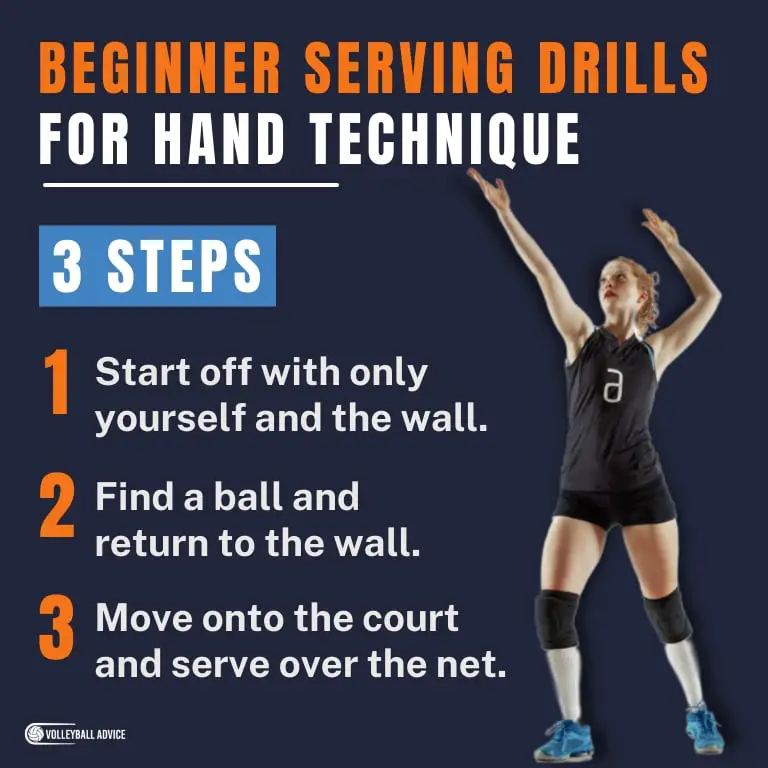 BEGINNER SERVING DRILLS
FOR HAND TECHNIQUE

3 STEPS

1 Start off with only yourself and the wall.

2 Find a ball and return to the wall.

3 Move onto the court and serve over the net.

a

VOLLEYBALL ADVICE