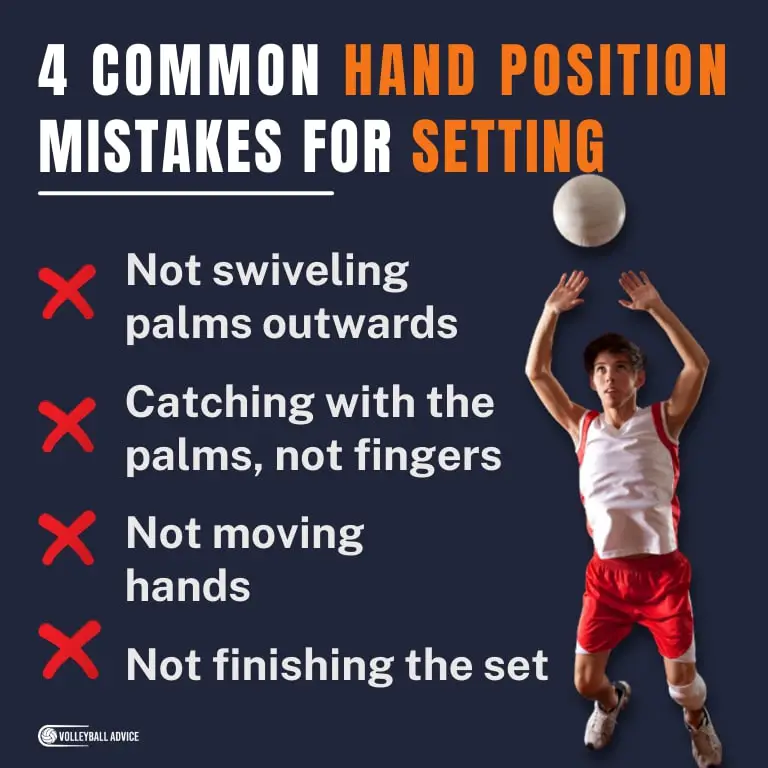 4 COMMON HAND POSITION MISTAKES FOR SETTING

Not swiveling palms outwards

Catching with the palms, not fingers

Not moving hands

Not finishing the set

VOLLEYBALL ADVICE